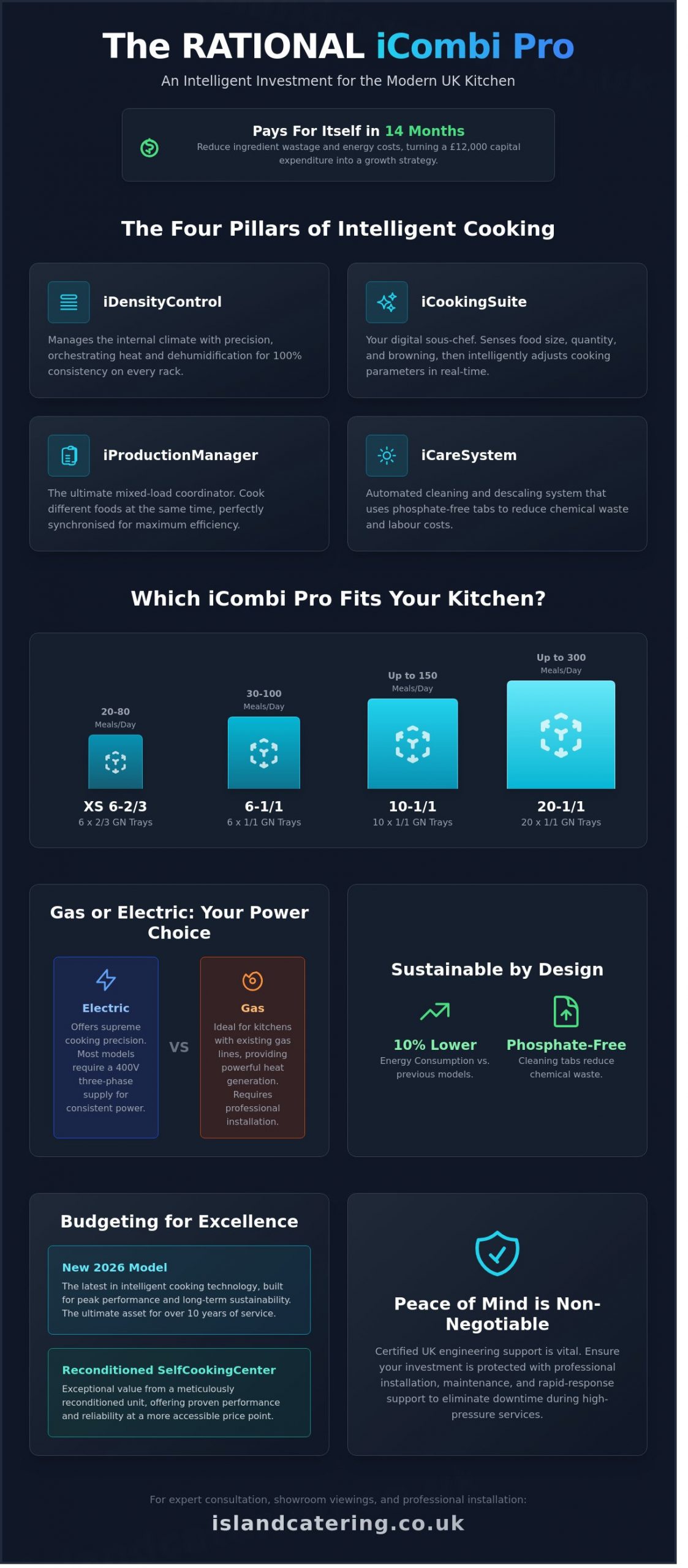 The RATIONAL iCombi Pro

An Intelligent Investment for the Modern UK Kitchen

Pays For Itself in 14 Months

Reduce ingredient wastage and energy costs, turning a £12,000 capital expenditure into a growth strategy.

The Four Pillars of Intelligent Cooking

iDensityControl

Manages the internal climate with precision, orchestrating heat and dehumidification for 100% consistency on every rack.

iCookingSuite

Your digital sous-chef. Senses food size, quantity, and browning, then intelligently adjusts cooking parameters in real-time.

iProductionManager

The ultimate mixed-load coordinator. Cook different foods at the same time, perfectly synchronised for maximum efficiency.

iCareSystem

Automated cleaning and descaling system that uses phosphate-free tabs to reduce chemical waste and labour costs.

Which iCombi Pro Fits Your Kitchen?

20-80
Meals/Day
XS 6-2/3
6 x 2/3 GN Trays

30-100
Meals/Day
6-1/1
6 x 1/1 GN Trays

Up to 150
Meals/Day
10-1/1
10 x 1/1 GN Trays

Up to 300
Meals/Day
20-1/1
20 x 1/1 GN Trays

Gas or Electric: Your Power Choice

Electric

Offers supreme cooking precision. Most models require a 400V three-phase supply for consistent power.

VS

Gas

Ideal for kitchens with existing gas lines, providing powerful heat generation. Requires professional installation.

Sustainable by Design

10% Lower
Energy Consumption vs. previous models.

Phosphate-Free
Cleaning tabs reduce chemical waste.

Budgeting for Excellence

New 2026 Model

The latest in intelligent cooking technology, built for peak performance and long-term sustainability. The ultimate asset for over 10 years of service.

Reconditioned SelfCookingCenter

Exceptional value from a meticulously reconditioned unit, offering proven performance and reliability at a more accessible price point.

Peace of Mind is Non-Negotiable

Certified UK engineering support is vital. Ensure your investment is protected with professional installation, maintenance, and rapid-response support to eliminate downtime during high-pressure services.

For expert consultation, showroom viewings, and professional installation:

islandcatering.co.uk